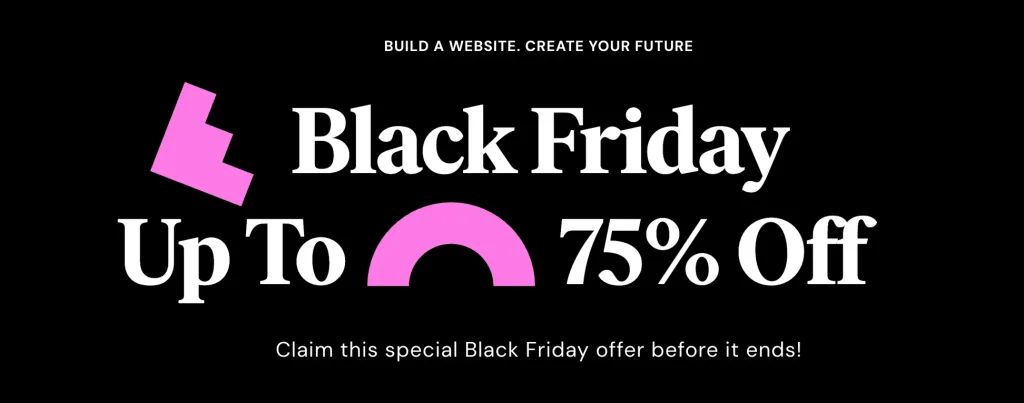 BUILD A WEBSITE. CREATE YOUR FUTURE

Black Friday
Up To 75% Off

Claim this special Black Friday offer before it ends!